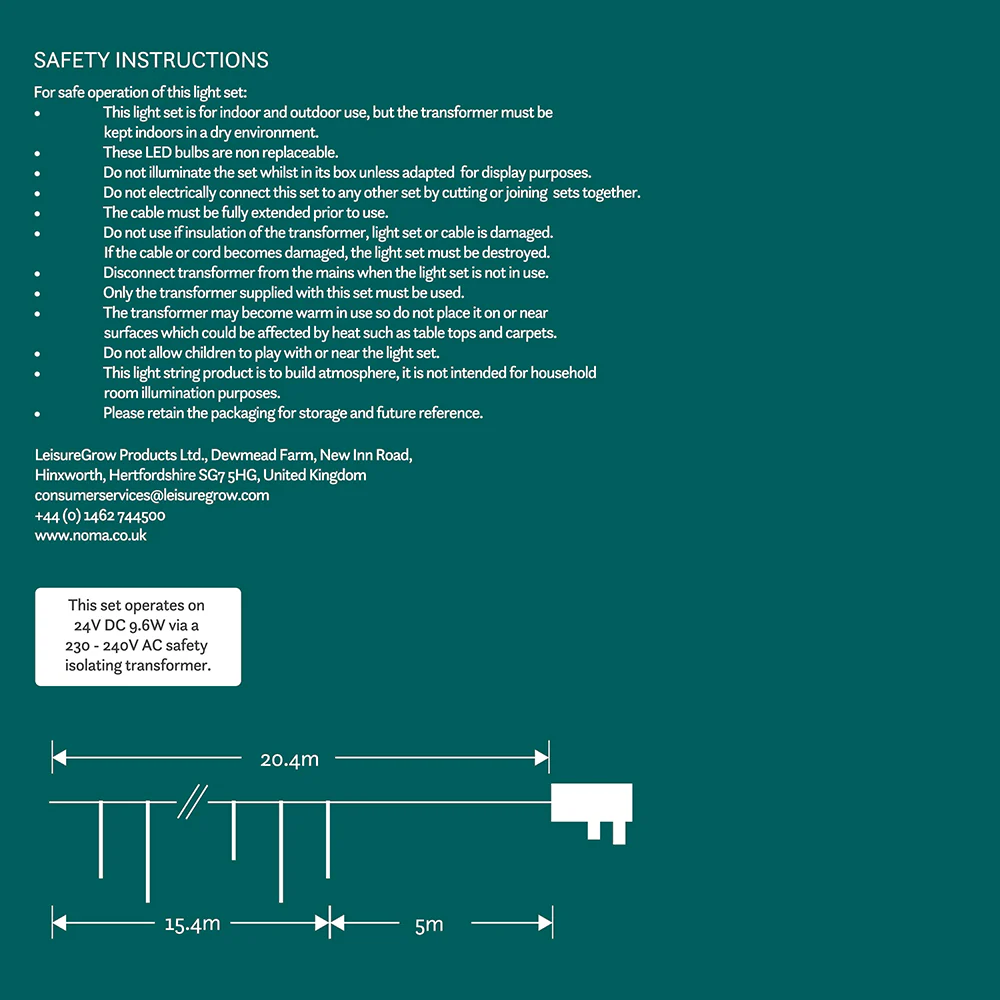 SAFETY INSTRUCTIONS

For safe operation of this light set:
• This light set is for indoor and outdoor use, but the transformer must be kept indoors in a dry environment.
• These LED bulbs are non replaceable.
• Do not illuminate the set whilst in its box unless adapted for display purposes.
• Do not electrically connect this set to any other set by cutting or joining sets together.
• The cable must be fully extended prior to use.
• Do not use if insulation of the transformer, light set or cable is damaged. If the cable or cord becomes damaged, the light set must be destroyed.
• Disconnect transformer from the mains when the light set is not in use.
• Only the transformer supplied with this set must be used.
• The transformer may become warm in use so do not place it on or near surfaces which could be affected by heat such as table tops and carpets.
• Do not allow children to play with or near the light set.
• This light string product is to build atmosphere, it is not intended for household room illumination purposes.
• Please retain the packaging for storage and future reference.

LeisureGrow Products Ltd., Dewmead Farm, New Inn Road,
Hinxworth, Hertfordshire SG7 5HG, United Kingdom
consumerservices@leisuregrow.com
+44 (0) 1462 744500
www.noma.co.uk

This set operates on 24V DC 9.6W via a 230 - 240V AC safety isolating transformer.

20.4m

15.4m

5m